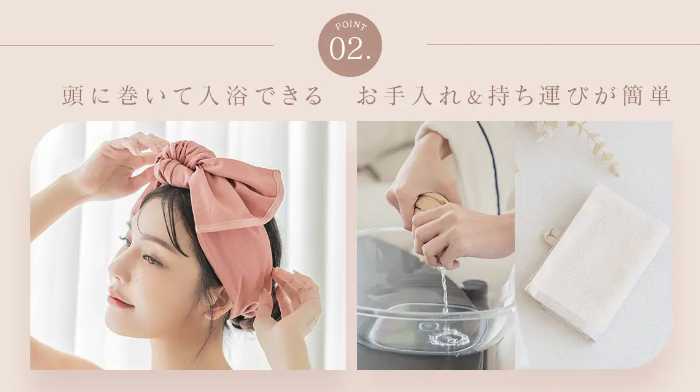 POINT
02.

頭に巻いて入浴できる

お手入れ＆持ち運びが簡単