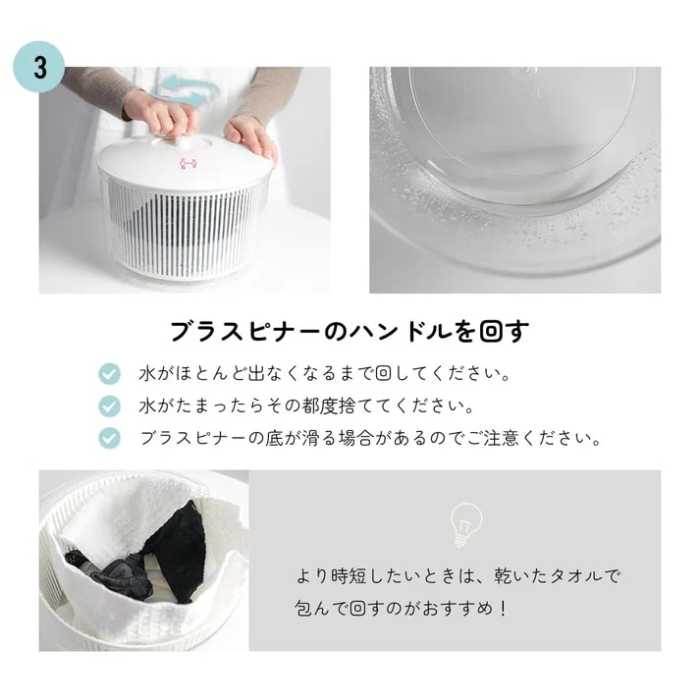 3

ブラスピナーのハンドルを回す

水がほとんど出なくなるまで回してください。

水がたまったらその都度捨ててください。

ブラスピナーの底が滑る場合があるのでご注意ください。

より時短したいときは、乾いたタオルで包んで回すのがおすすめ！