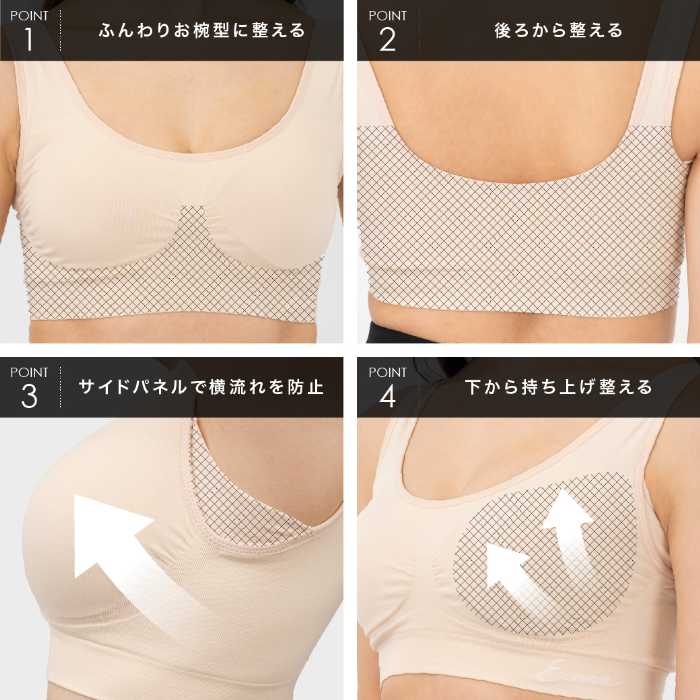 POINT 1 ふんわりお椀型に整える

POINT 2 後ろから整える

POINT 3 サイドパネルで横流れを防止

POINT 4 下から持ち上げ整える