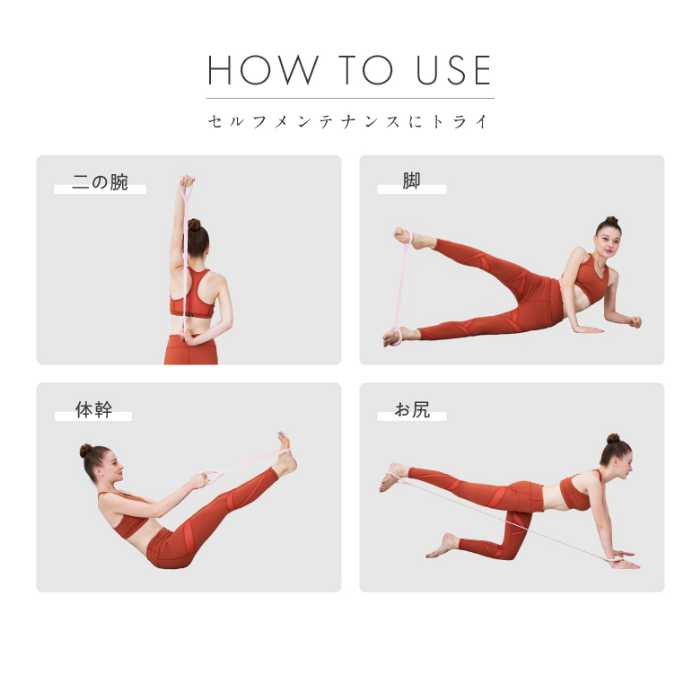 HOW TO USE

セルフメンテナンスにトライ

二の腕

脚

体幹

お尻