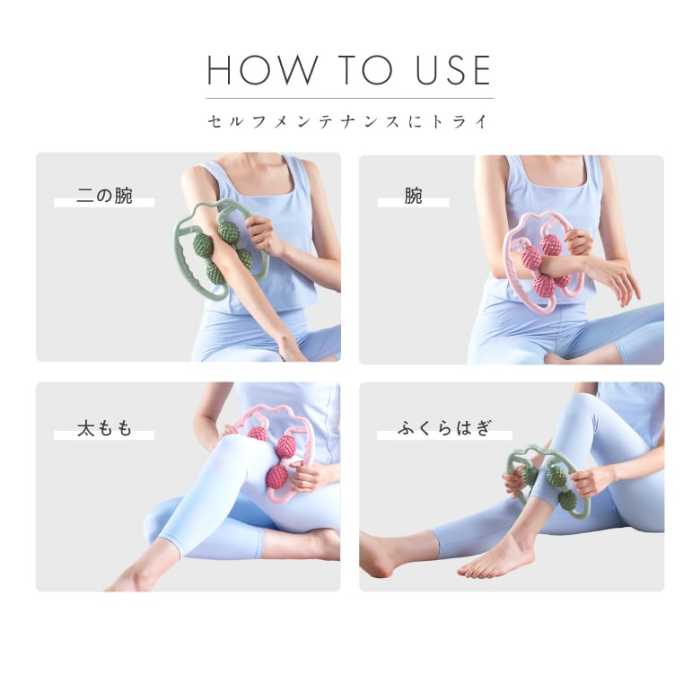 HOW TO USE

セルフメンテナンスにトライ

二の腕

腕

太もも

ふくらはぎ