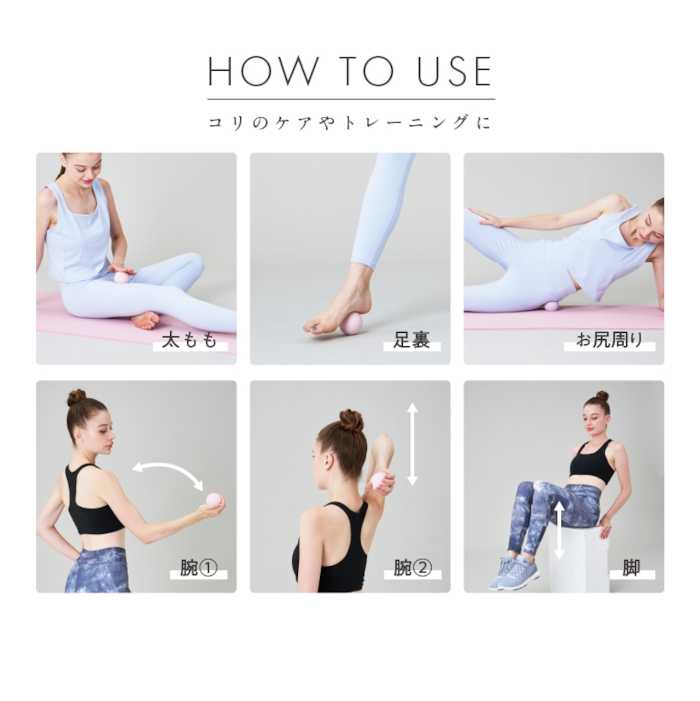 HOW TO USE

コリのケアやトレーニングに

太もも

足裏

お尻周り

腕①

腕②

脚