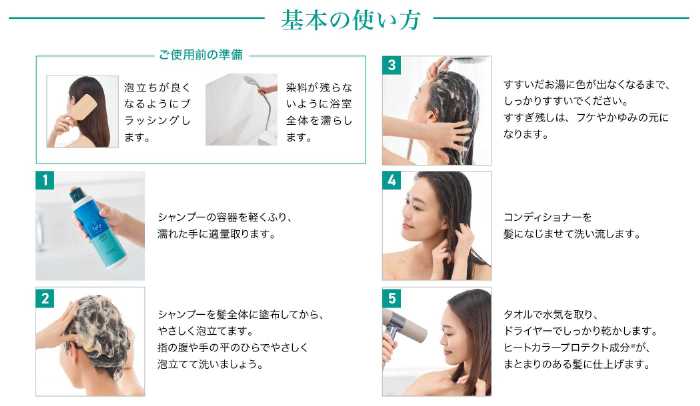 基本の使い方

ご使用前の準備

泡立ちが良くなるようにブラッシングします。

染料が残らないように浴室全体を濡らします。

1

シャンプーの容器を軽くふり、濡れた手に適量取ります。

2

シャンプーを髪全体に塗布してから、やさしく泡立てます。指の腹や手の平のひらでやさしく泡立てて洗いましょう。

3

すすいだお湯に色が出なくなるまで、しっかりすすいでください。すすぎ残しは、フケやかゆみの元になります。

4

コンディショナーを髪になじませて洗い流します。

5

タオルで水気を取り、ドライヤーでしっかり乾かします。ヒートカラープロテクト成分※が、まとまりのある髪に仕上げます。