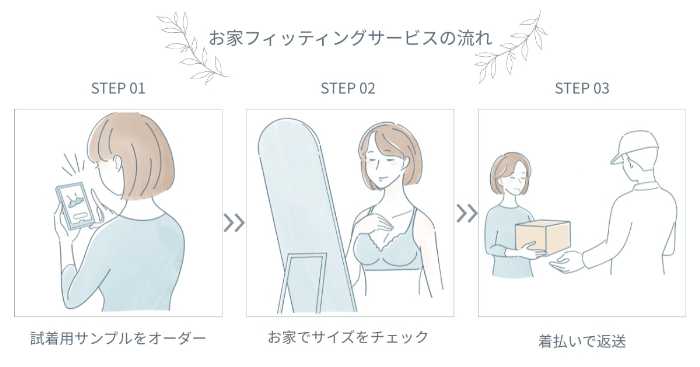 お家フィッティングサービスの流れ

STEP 01

試着用サンプルをオーダー

STEP 02

お家でサイズをチェック

STEP 03

着払いで返送