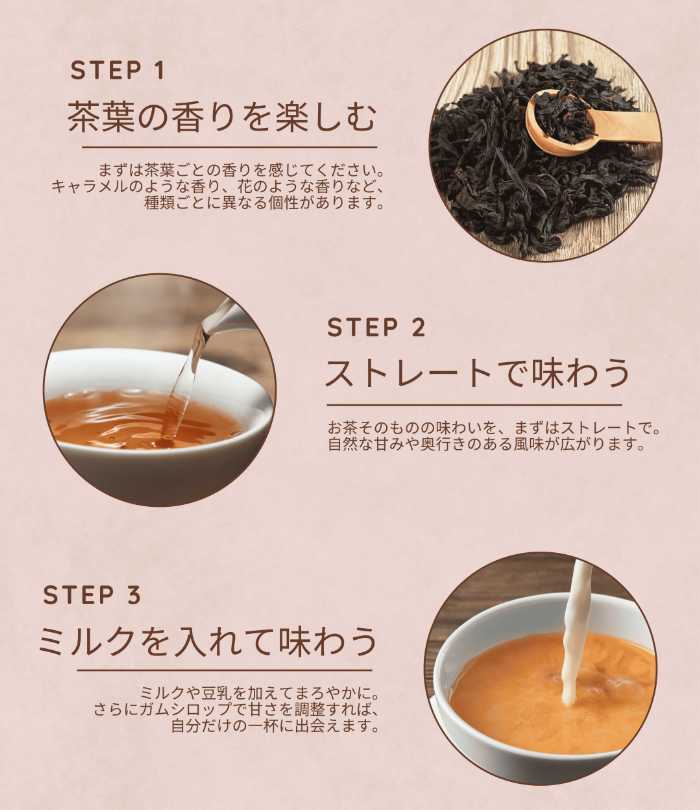 STEP 1
茶葉の香りを楽しむ

まずは茶葉ごとの香りを感じてください。
キャラメルのような香り、花のような香りなど、
種類ごとに異なる個性があります。

STEP 2
ストレートで味わう

お茶そのものの味わいを、まずはストレートで。
自然な甘みや奥行きのある風味が広がります。

STEP 3
ミルクを入れて味わう

ミルクや豆乳を加えてまろやかに。
さらにガムシロップで甘さを調整すれば、
自分だけの一杯に出会えます。