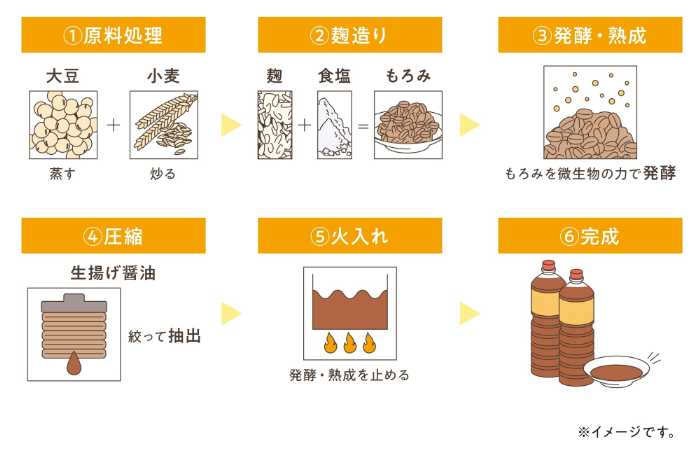 ①原料処理

大豆 + 小麦

蒸す

炒る

②麹造り

麹 + 食塩 = もろみ

③発酵・熟成

もろみを微生物の力で発酵

④圧縮

生揚げ醤油

絞って抽出

⑤火入れ

発酵・熟成を止める

⑥完成

※イメージです。