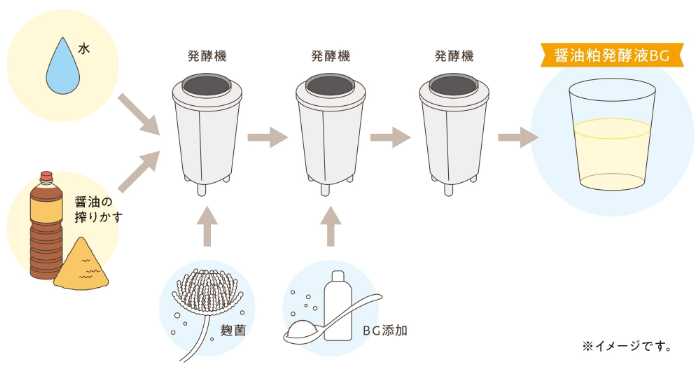 水

醤油の搾りかす

発酵機

発酵機

発酵機

醤油粕発酵液BG

麹菌

BG添加

※イメージです。